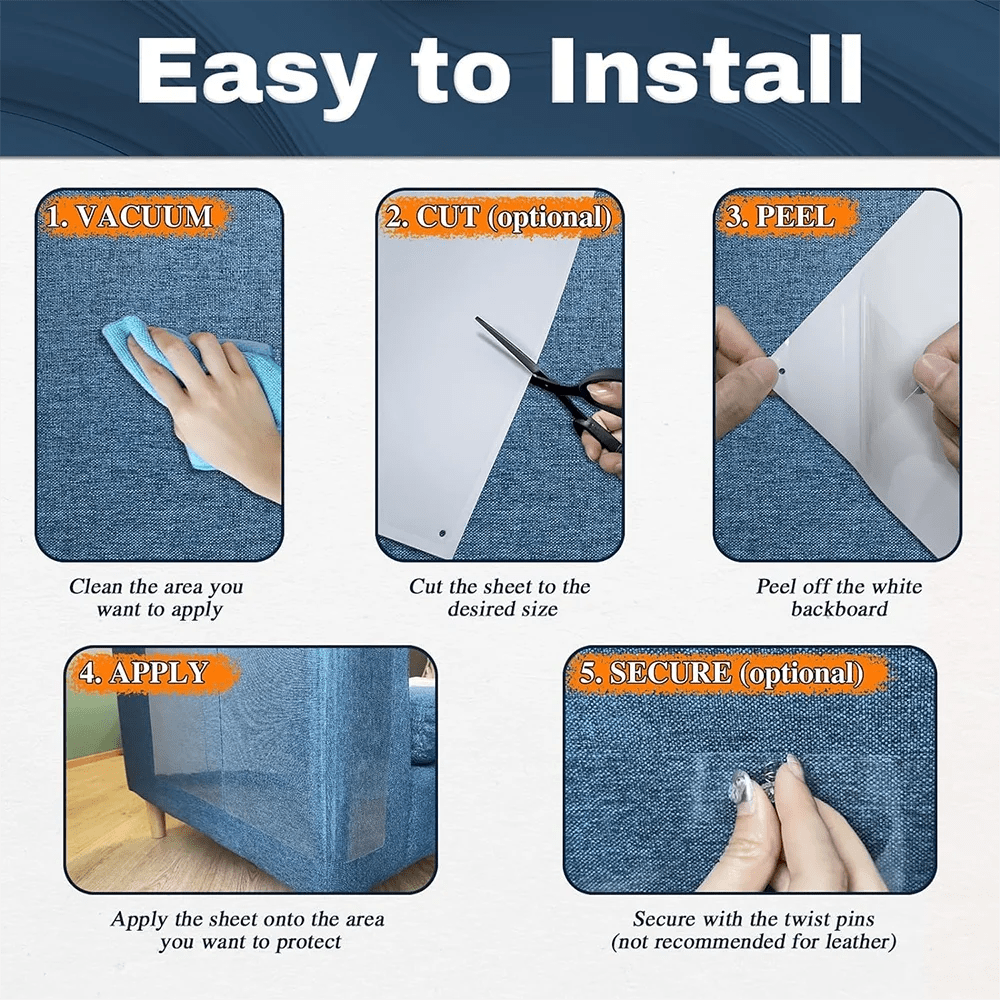 Easy to Install

1. VACUUM

Clean the area you want to apply

2. CUT (optional)

Cut the sheet to the desired size

3. PEEL

Peel off the white backboard

4. APPLY

Apply the sheet onto the area you want to protect

5. SECURE (optional)

Secure with the twist pins (not recommended for leather)